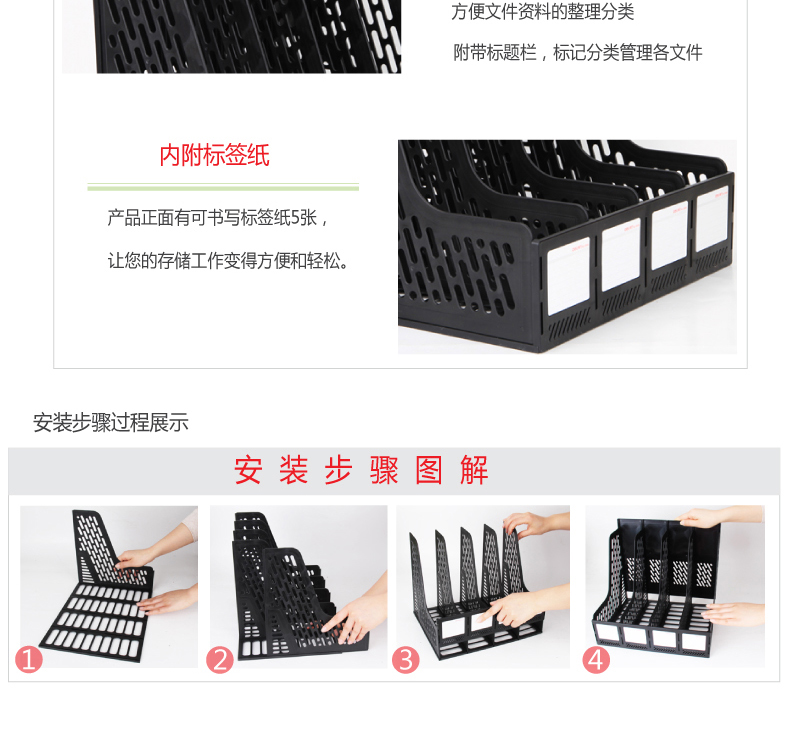 方便文件资料的整理分类

附带标题栏，标记分类管理各文件

内附标签纸

产品正面有可书写标签纸5张，

让您的存储工作变得方便和轻松。

安装步骤过程展示

安装步骤图解

1

2

3

4