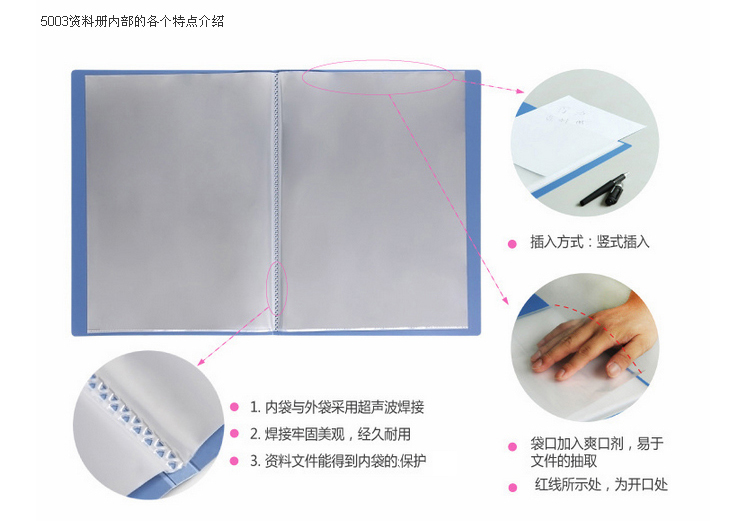 5003资料册内部的各个特点介绍

插入方式：竖式插入

1. 内袋与外袋采用超声波焊接
2. 焊接牢固美观，经久耐用
3. 资料文件能得到内袋的保护

袋口加入爽口剂，易于文件的抽取

红线所示处，为开口处