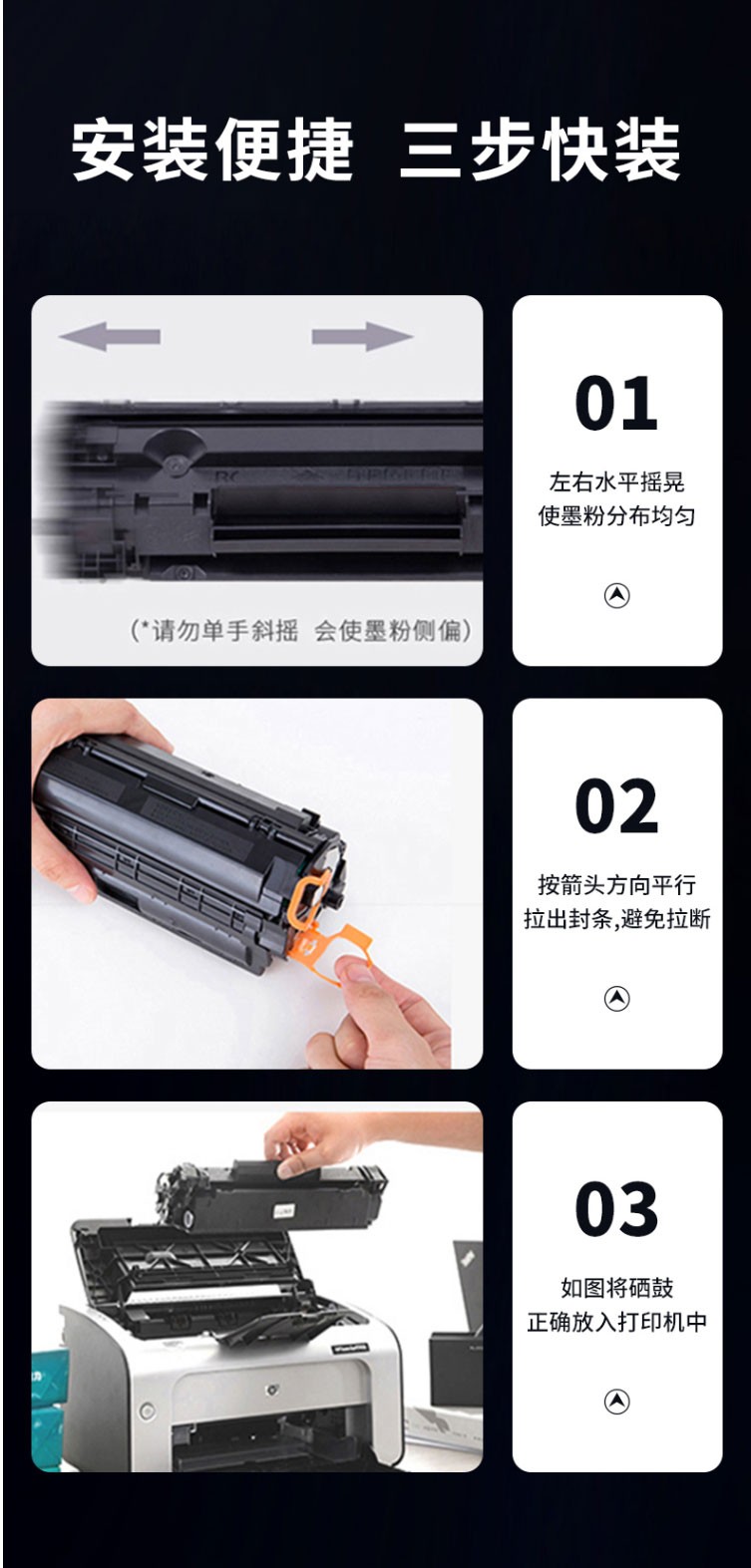 安装便捷 三步快装

(*请勿单手斜摇 会使墨粉侧偏)

01

左右水平摇晃
使墨粉分布均匀

02

按箭头方向平行
拉出封条,避免拉断

03

如图将硒鼓
正确放入打印机中